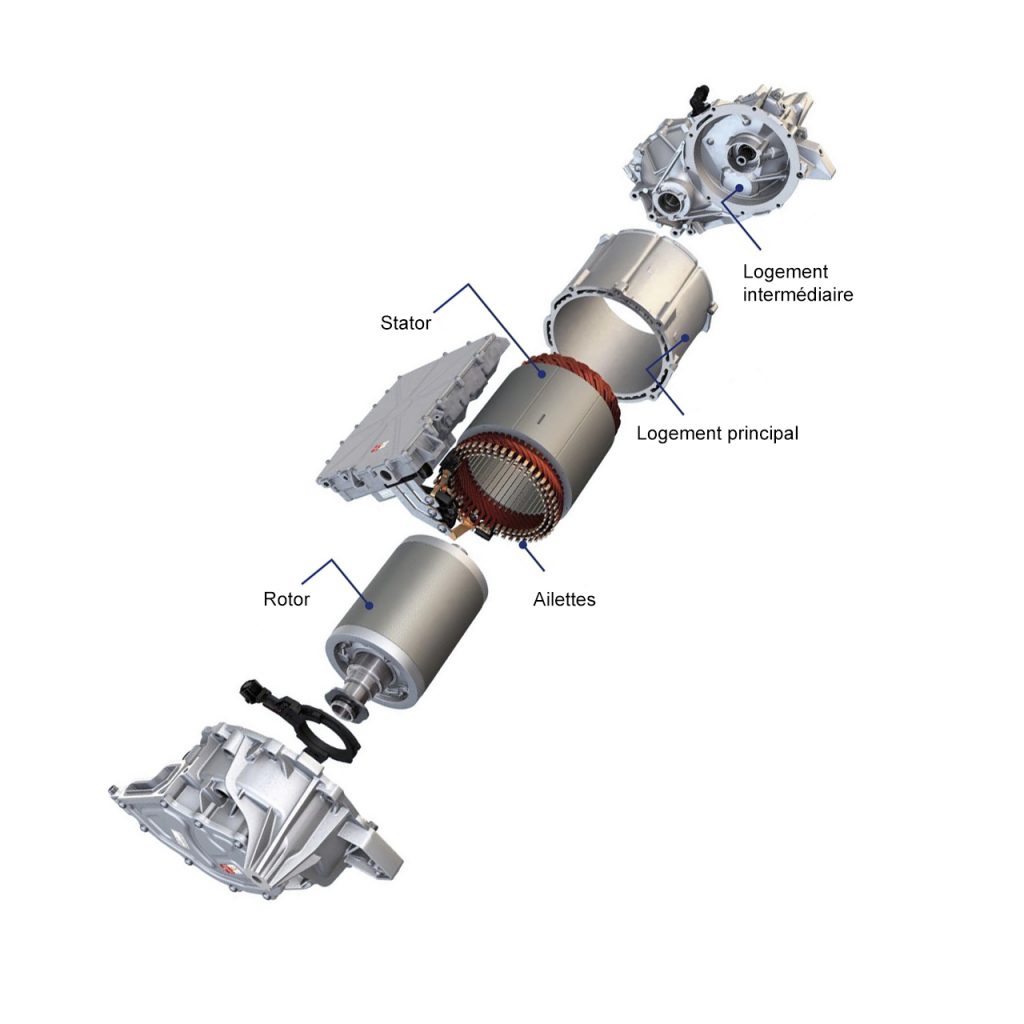 Logement intermédiaire

Stator

Logement principal

Rotor

Ailettes